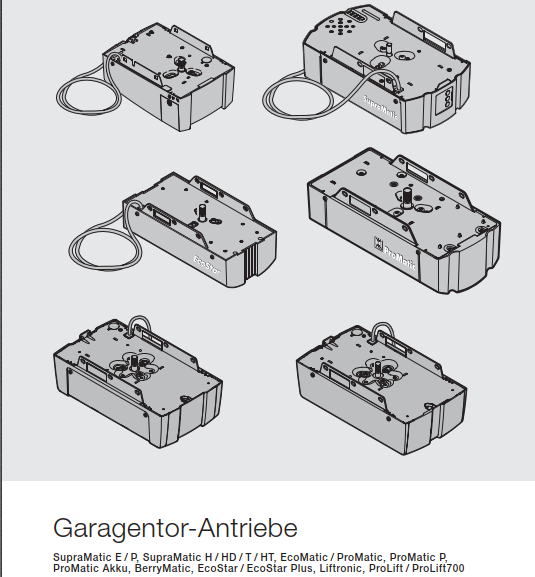 SupraMatic

EcoStar

ProMatic

Garagentor-Antriebe

SupraMatic E / P, SupraMatic H / HD / T / HT, EcoMatic / ProMatic, ProMatic P, ProMatic Akku, BerryMatic, EcoStar / EcoStar Plus, Liftronic, ProLift / ProLift700